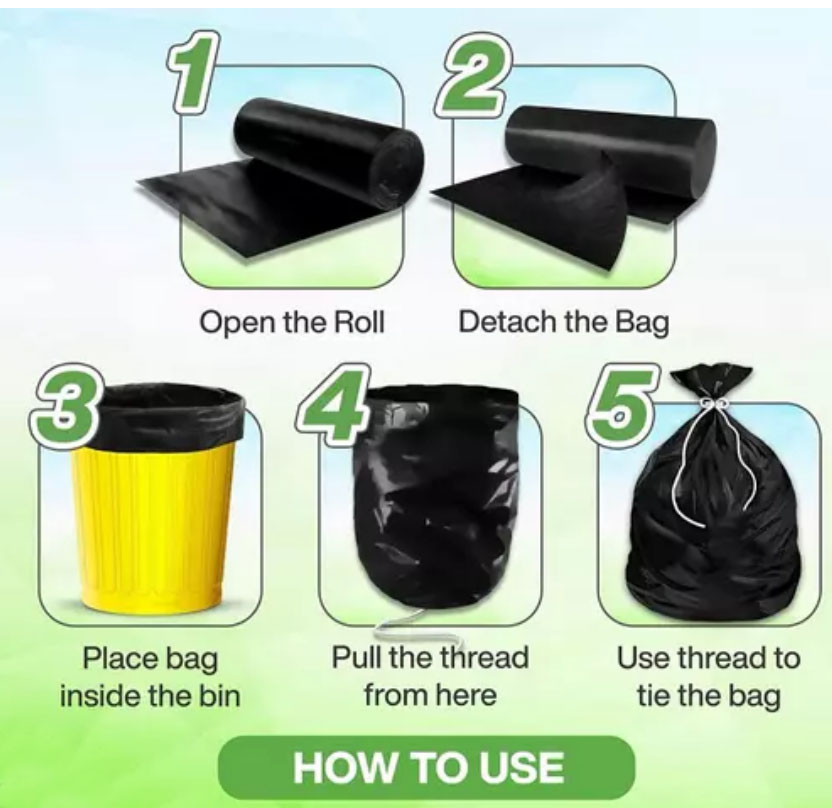 1

Open the Roll

2

Detach the Bag

3

Place bag inside the bin

4

Pull the thread from here

5

Use thread to tie the bag

HOW TO USE